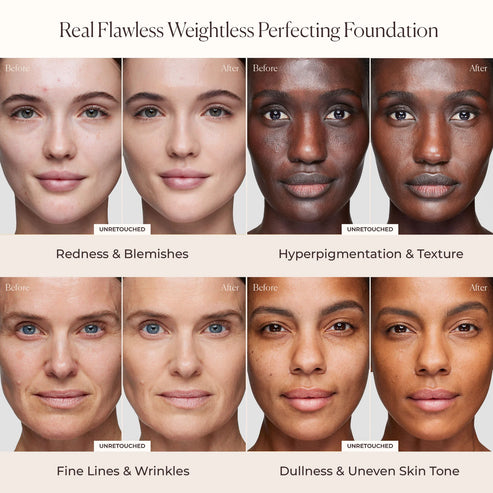 Real Flawless Weightless Perfecting Foundation

Before

After

UNRETOUCHED

Redness & Blemishes

Before

After

UNRETOUCHED

Hyperpigmentation & Texture

Before

After

UNRETOUCHED

Fine Lines & Wrinkles

Before

After

UNRETOUCHED

Dullness & Uneven Skin Tone