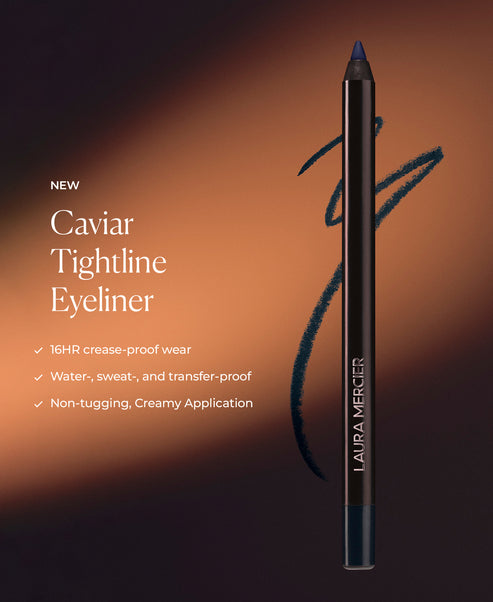 NEW

Caviar Tightline Eyeliner

✓ 16HR crease-proof wear

✓ Water-, sweat-, and transfer-proof

✓ Non-tugging, Creamy Application

LAURA MERCIER