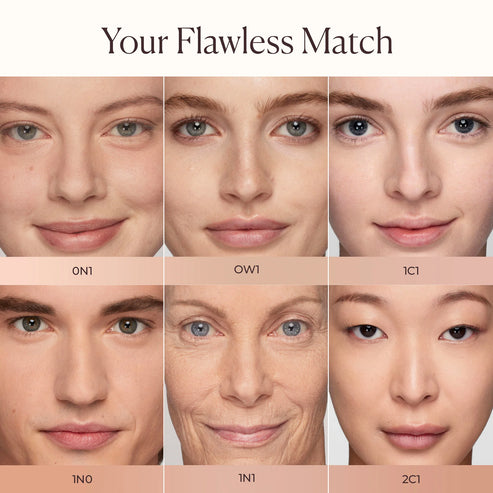 Your Flawless Match

0N1

OW1

1C1

1N0

1N1

2C1