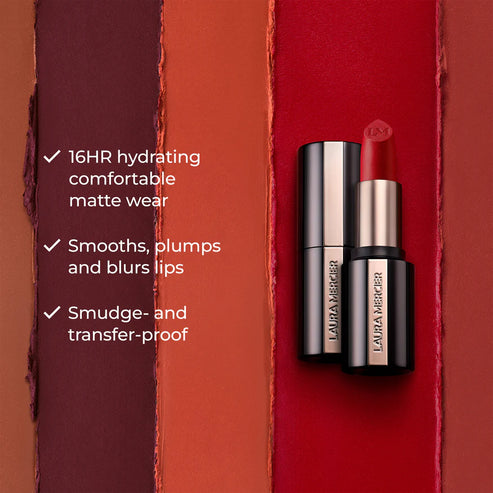 ✓ 16HR hydrating comfortable matte wear

✓ Smooths, plumps and blurs lips

✓ Smudge- and transfer-proof

LM

LAURA MERCIER

LAURA MERCIER