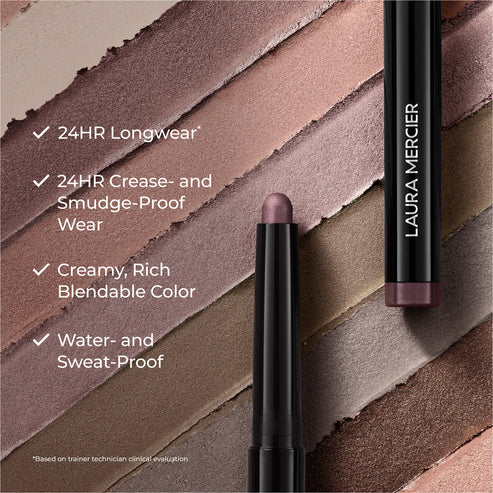 ✓ 24HR Longwear*

✓ 24HR Crease- and Smudge-Proof Wear

✓ Creamy, Rich Blendable Color

✓ Water- and Sweat-Proof

LAURA MERCIER

*Based on trainer technician clinical evaluation