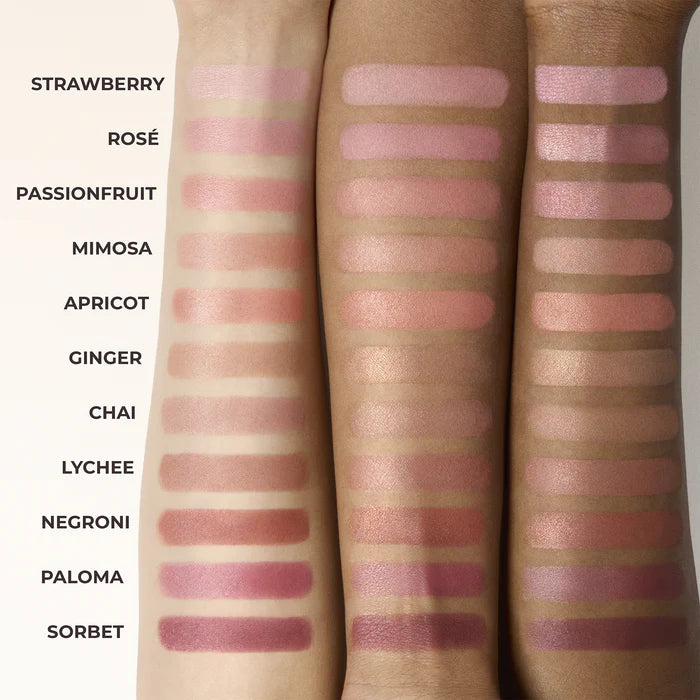 STRAWBERRY
ROSÉ
PASSIONFRUIT
MIMOSA
APRICOT
GINGER
CHAI
LYCHEE
NEGRONI
PALOMA
SORBET