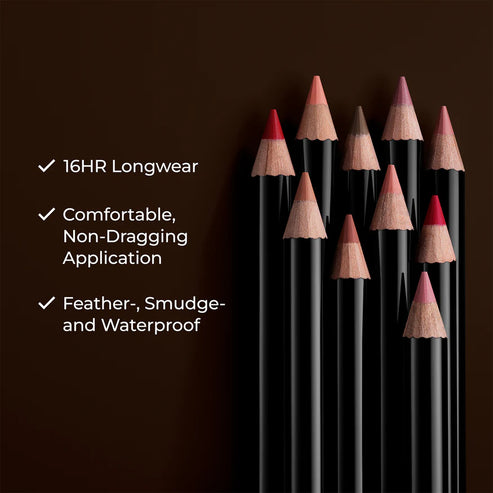 ✓ 16HR Longwear

✓ Comfortable, Non-Dragging Application

✓ Feather-, Smudge- and Waterproof