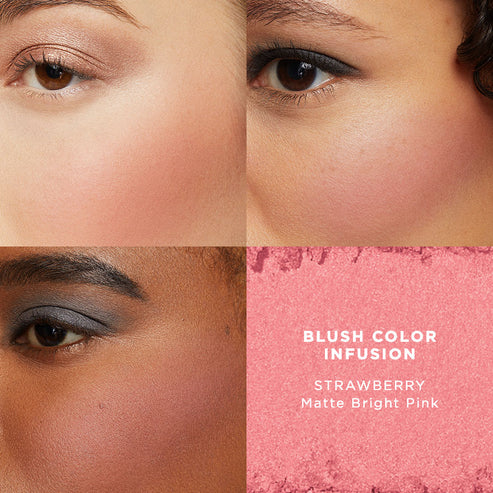 BLUSH COLOR INFUSION

STRAWBERRY
Matte Bright Pink