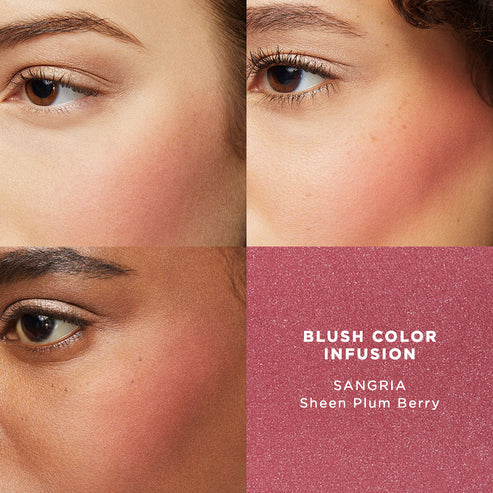 BLUSH COLOR INFUSION

SANGRIA
Sheen Plum Berry