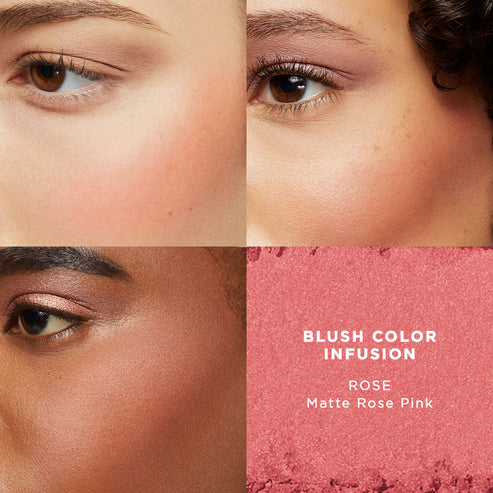 BLUSH COLOR INFUSION

ROSE
Matte Rose Pink