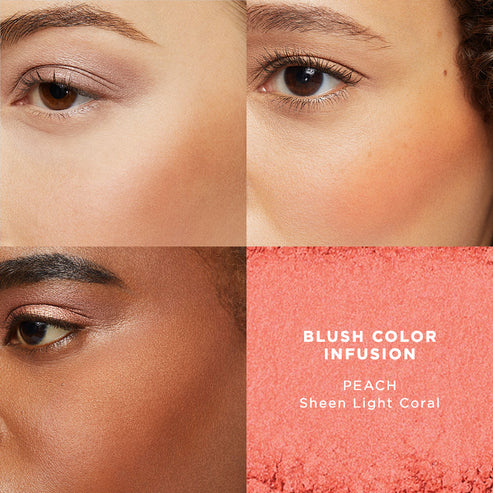 BLUSH COLOR INFUSION

PEACH
Sheen Light Coral