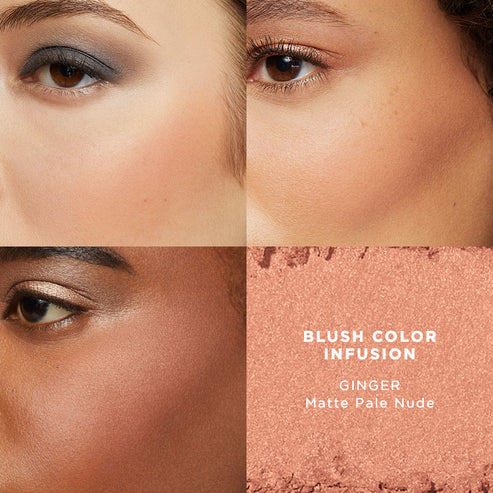 BLUSH COLOR INFUSION

GINGER
Matte Pale Nude