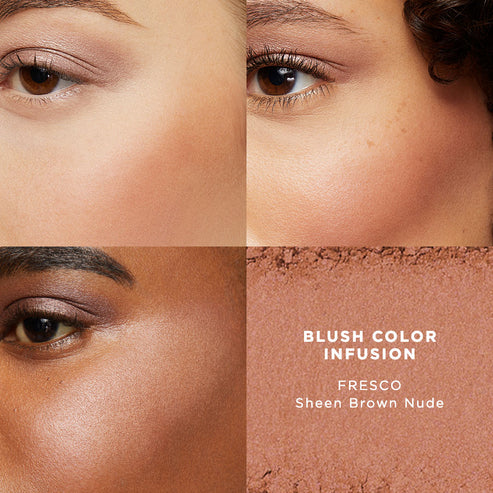 BLUSH COLOR INFUSION

FRESCO
Sheen Brown Nude