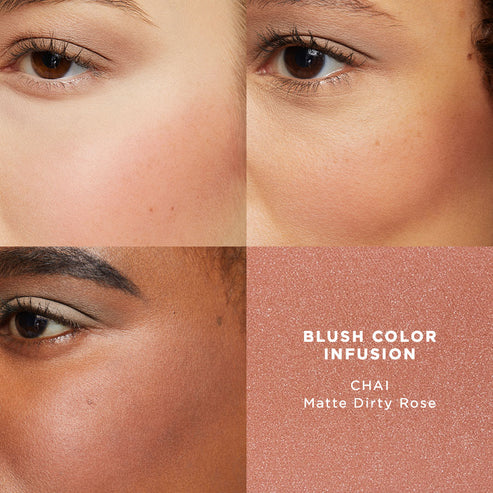 BLUSH COLOR INFUSION

CHAI
Matte Dirty Rose